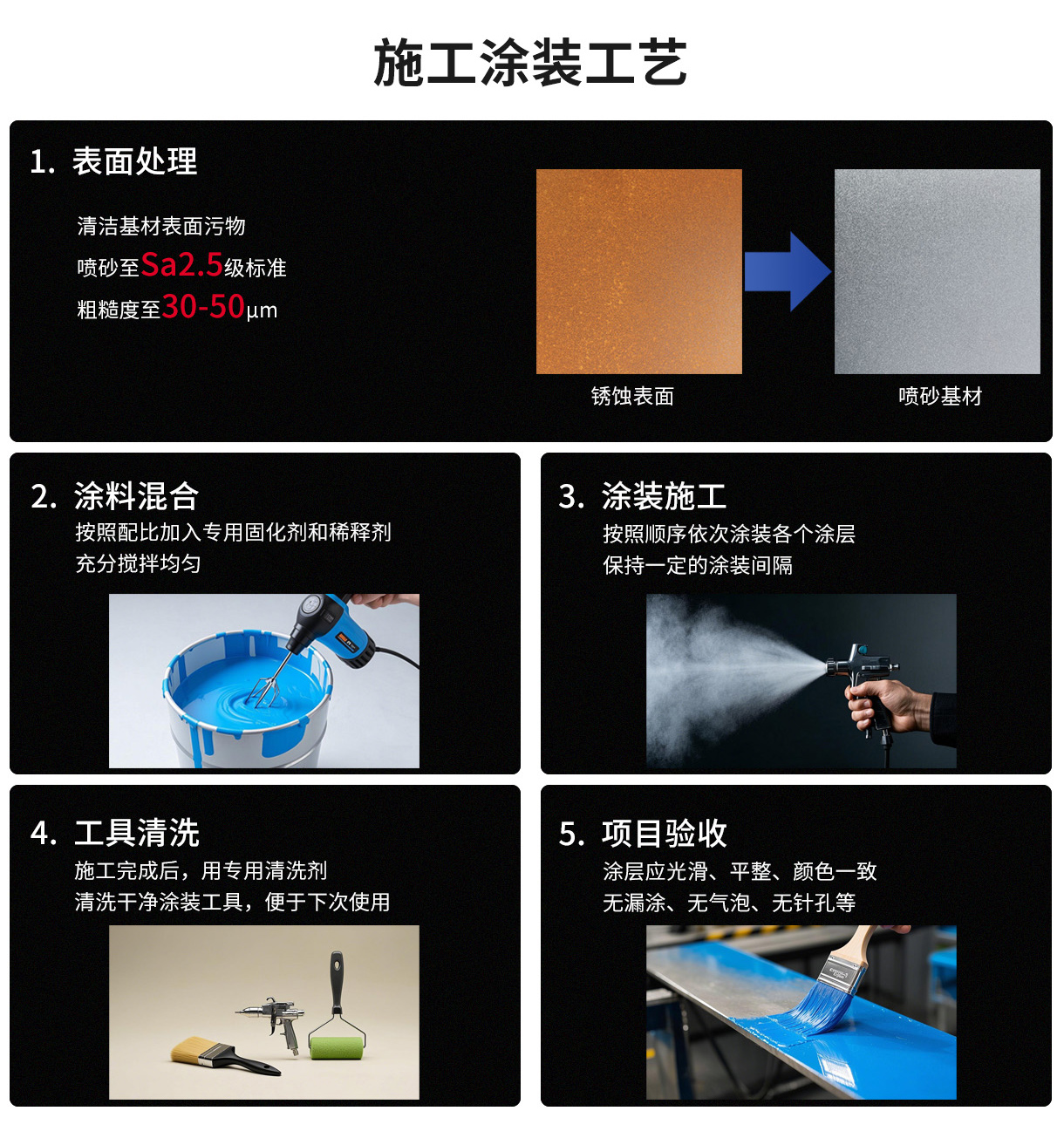 施工涂装工艺

1. 表面处理

清洁基材表面污物
喷砂至Sa2.5级标准
粗糙度至30-50μm

锈蚀表面

喷砂基材

2. 涂料混合
按照配比加入专用固化剂和稀释剂
充分搅拌均匀

3. 涂装施工
按照顺序依次涂装各个涂层
保持一定的涂装间隔

4. 工具清洗
施工完成后，用专用清洗剂
清洗干净涂装工具，便于下次使用

5. 项目验收
涂层应光滑、平整、颜色一致
无漏涂、无气泡、无针孔等