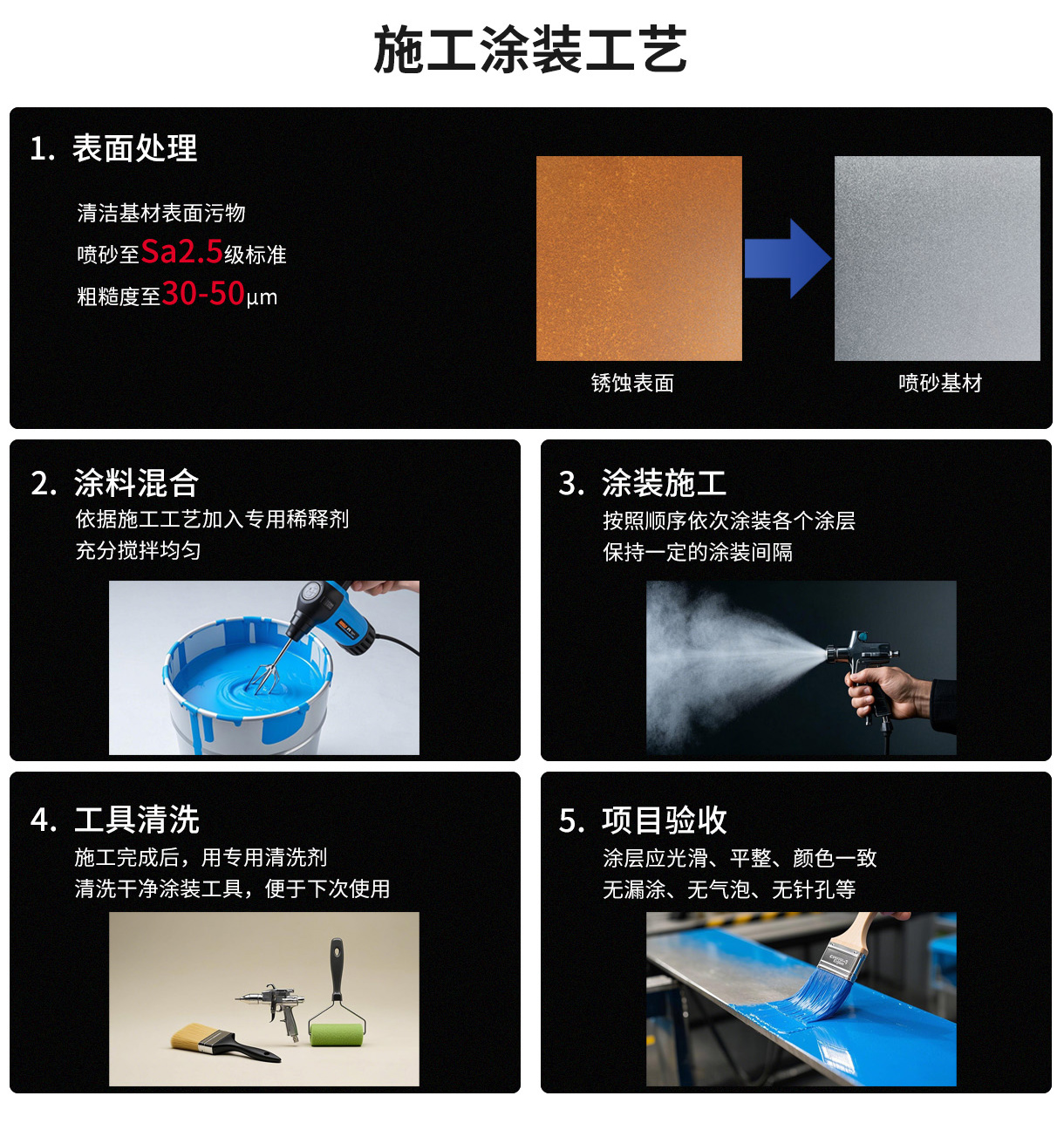 施工涂装工艺

1. 表面处理

清洁基材表面污物
喷砂至Sa2.5级标准
粗糙度至30-50μm

锈蚀表面

喷砂基材

2. 涂料混合

依据施工工艺加入专用稀释剂
充分搅拌均匀

3. 涂装施工

按照顺序依次涂装各个涂层
保持一定的涂装间隔

4. 工具清洗

施工完成后，用专用清洗剂
清洗干净涂装工具，便于下次使用

5. 项目验收

涂层应光滑、平整、颜色一致
无漏涂、无气泡、无针孔等