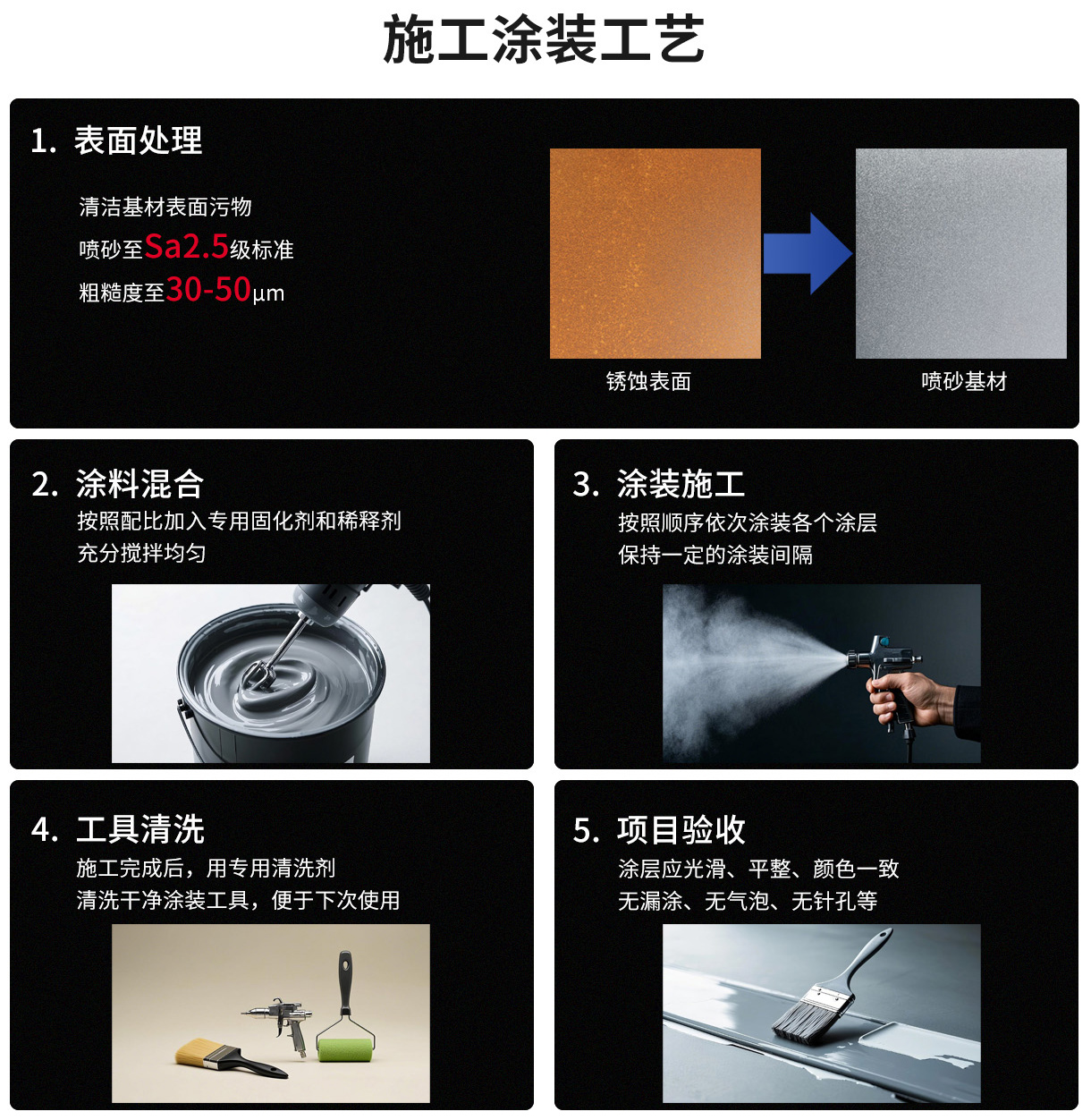 施工涂装工艺

1. 表面处理

清洁基材表面污物
喷砂至Sa2.5级标准
粗糙度至30-50μm

锈蚀表面
喷砂基材

2. 涂料混合
按照配比加入专用固化剂和稀释剂
充分搅拌均匀

3. 涂装施工
按照顺序依次涂装各个涂层
保持一定的涂装间隔

4. 工具清洗
施工完成后，用专用清洗剂
清洗干净涂装工具，便于下次使用

5. 项目验收
涂层应光滑、平整、颜色一致
无漏涂、无气泡、无针孔等