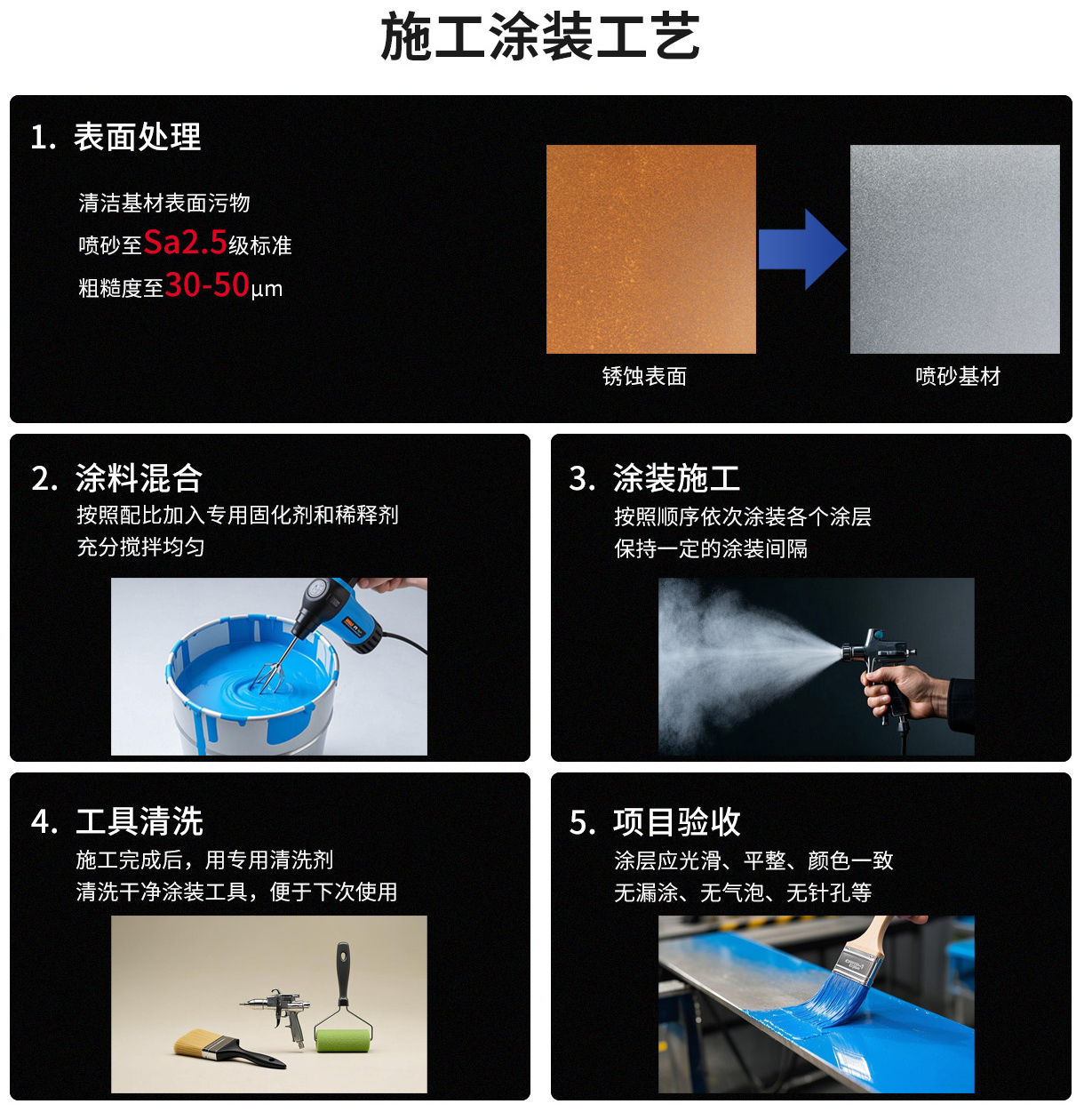 施工涂装工艺

1. 表面处理

清洁基材表面污物
喷砂至Sa2.5级标准
粗糙度至30-50μm

锈蚀表面

喷砂基材

2. 涂料混合

按照配比加入专用固化剂和稀释剂
充分搅拌均匀

3. 涂装施工

按照顺序依次涂装各个涂层
保持一定的涂装间隔

4. 工具清洗

施工完成后，用专用清洗剂
清洗干净涂装工具，便于下次使用

5. 项目验收

涂层应光滑、平整、颜色一致
无漏涂、无气泡、无针孔等