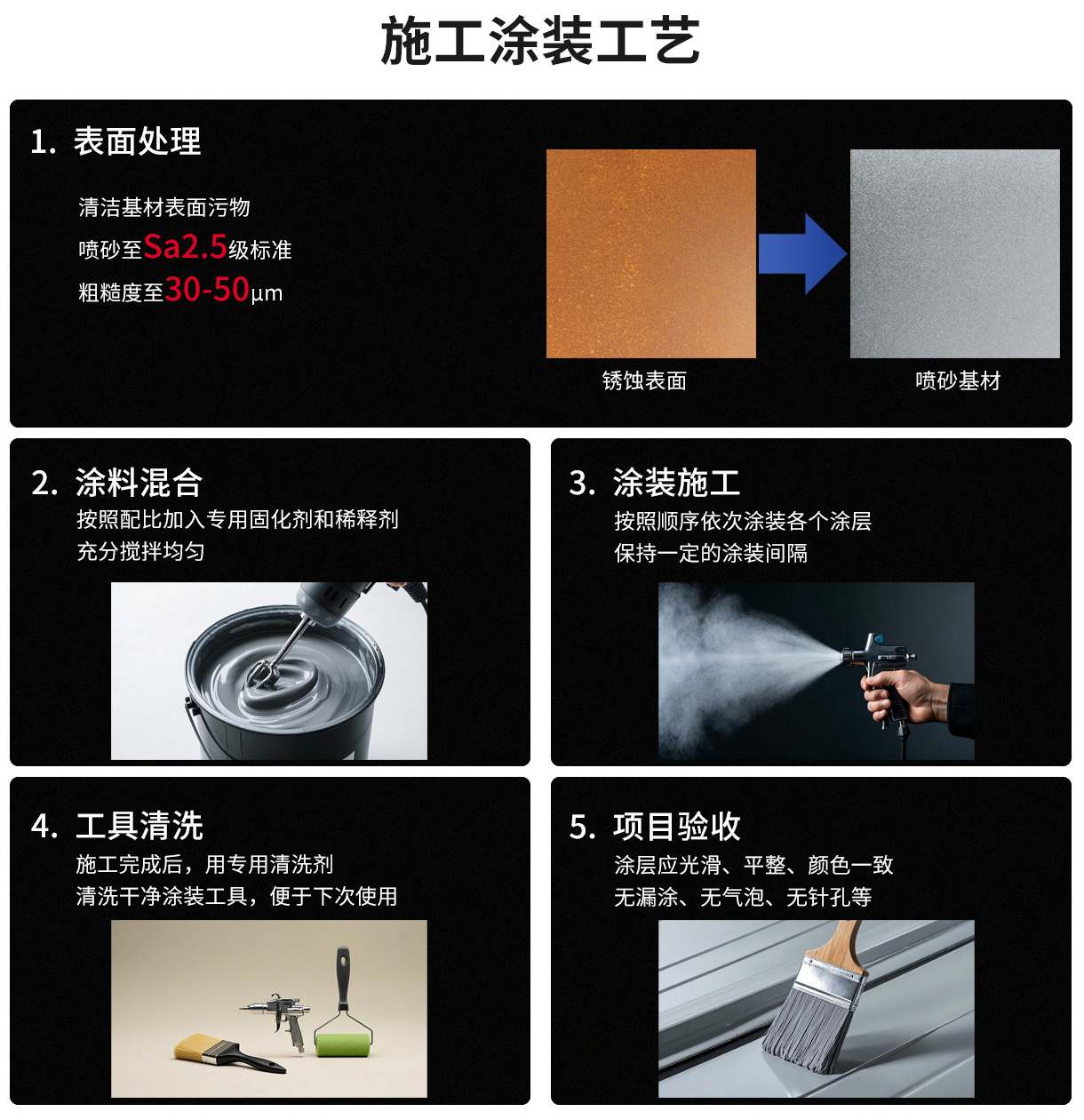 施工涂装工艺

1. 表面处理

清洁基材表面污物
喷砂至Sa2.5级标准
粗糙度至30-50μm

锈蚀表面

喷砂基材

2. 涂料混合
按照配比加入专用固化剂和稀释剂
充分搅拌均匀

3. 涂装施工
按照顺序依次涂装各个涂层
保持一定的涂装间隔

4. 工具清洗
施工完成后，用专用清洗剂
清洗干净涂装工具，便于下次使用

5. 项目验收
涂层应光滑、平整、颜色一致
无漏涂、无气泡、无针孔等