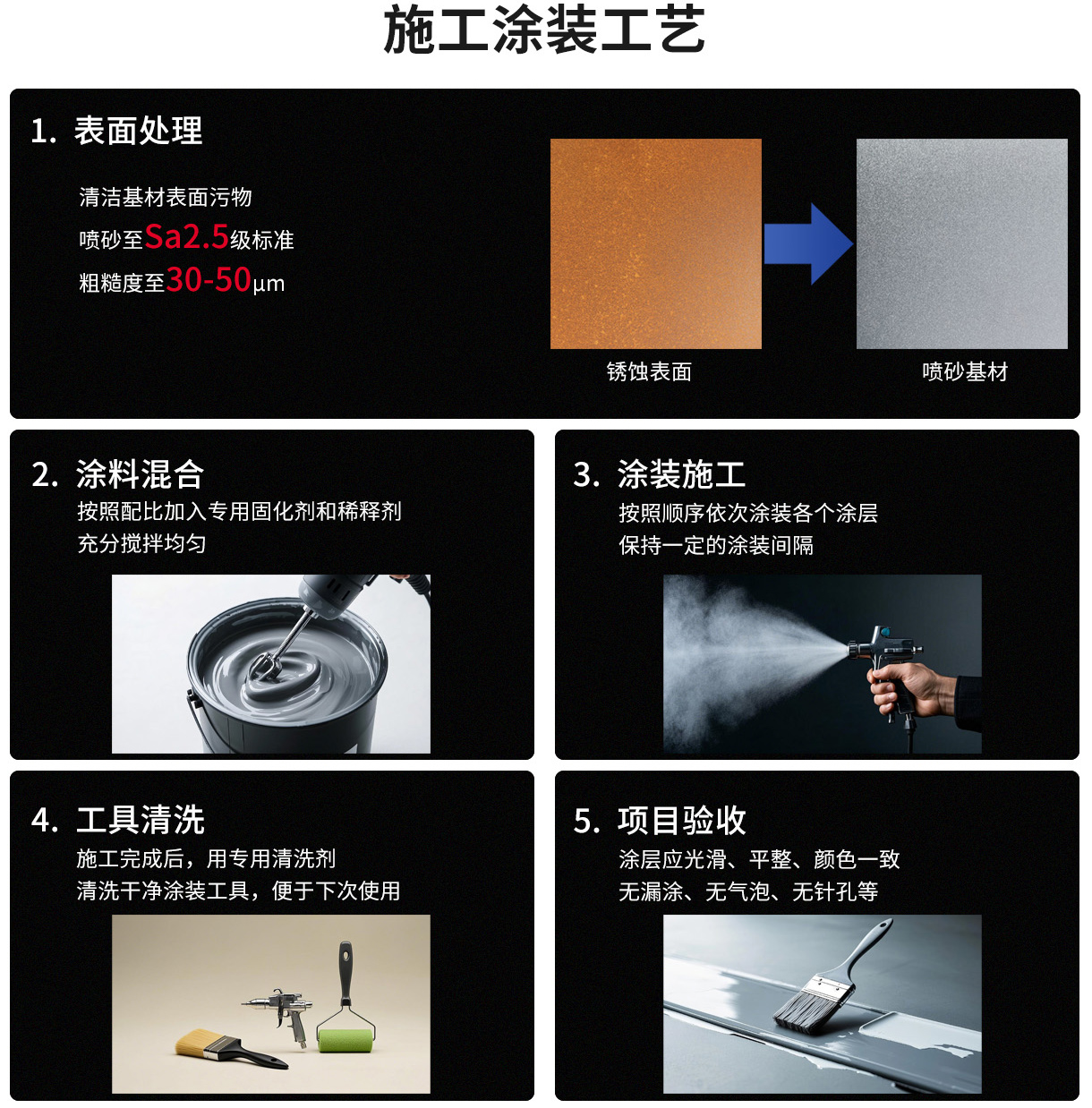 施工涂装工艺

1. 表面处理

清洁基材表面污物
喷砂至Sa2.5级标准
粗糙度至30-50μm

锈蚀表面

喷砂基材

2. 涂料混合
按照配比加入专用固化剂和稀释剂
充分搅拌均匀

3. 涂装施工
按照顺序依次涂装各个涂层
保持一定的涂装间隔

4. 工具清洗
施工完成后，用专用清洗剂
清洗干净涂装工具，便于下次使用

5. 项目验收
涂层应光滑、平整、颜色一致
无漏涂、无气泡、无针孔等