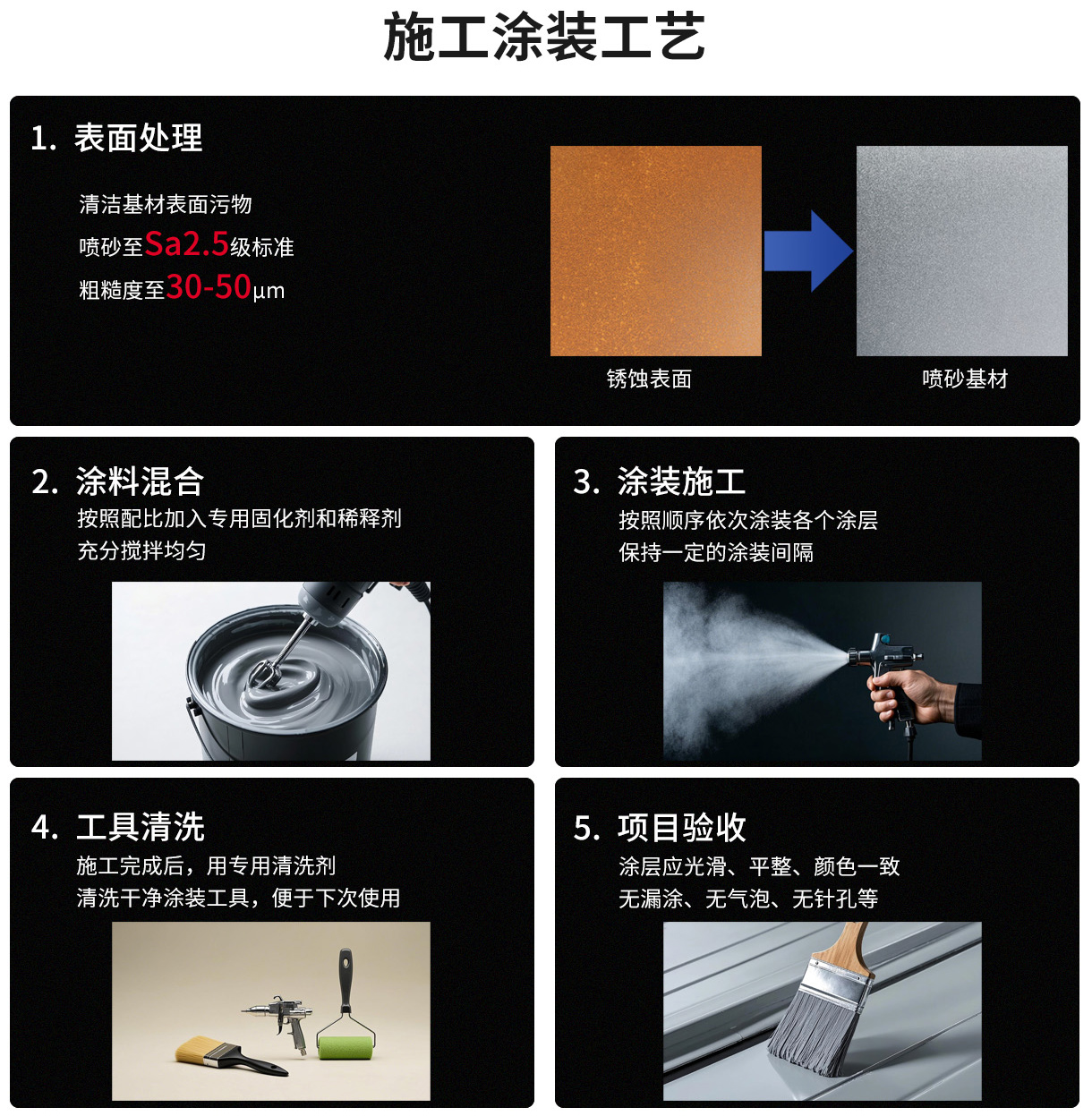 施工涂装工艺

1. 表面处理

清洁基材表面污物
喷砂至Sa2.5级标准
粗糙度至30-50μm

锈蚀表面

喷砂基材

2. 涂料混合
按照配比加入专用固化剂和稀释剂
充分搅拌均匀

3. 涂装施工
按照顺序依次涂装各个涂层
保持一定的涂装间隔

4. 工具清洗
施工完成后，用专用清洗剂
清洗干净涂装工具，便于下次使用

5. 项目验收
涂层应光滑、平整、颜色一致
无漏涂、无气泡、无针孔等