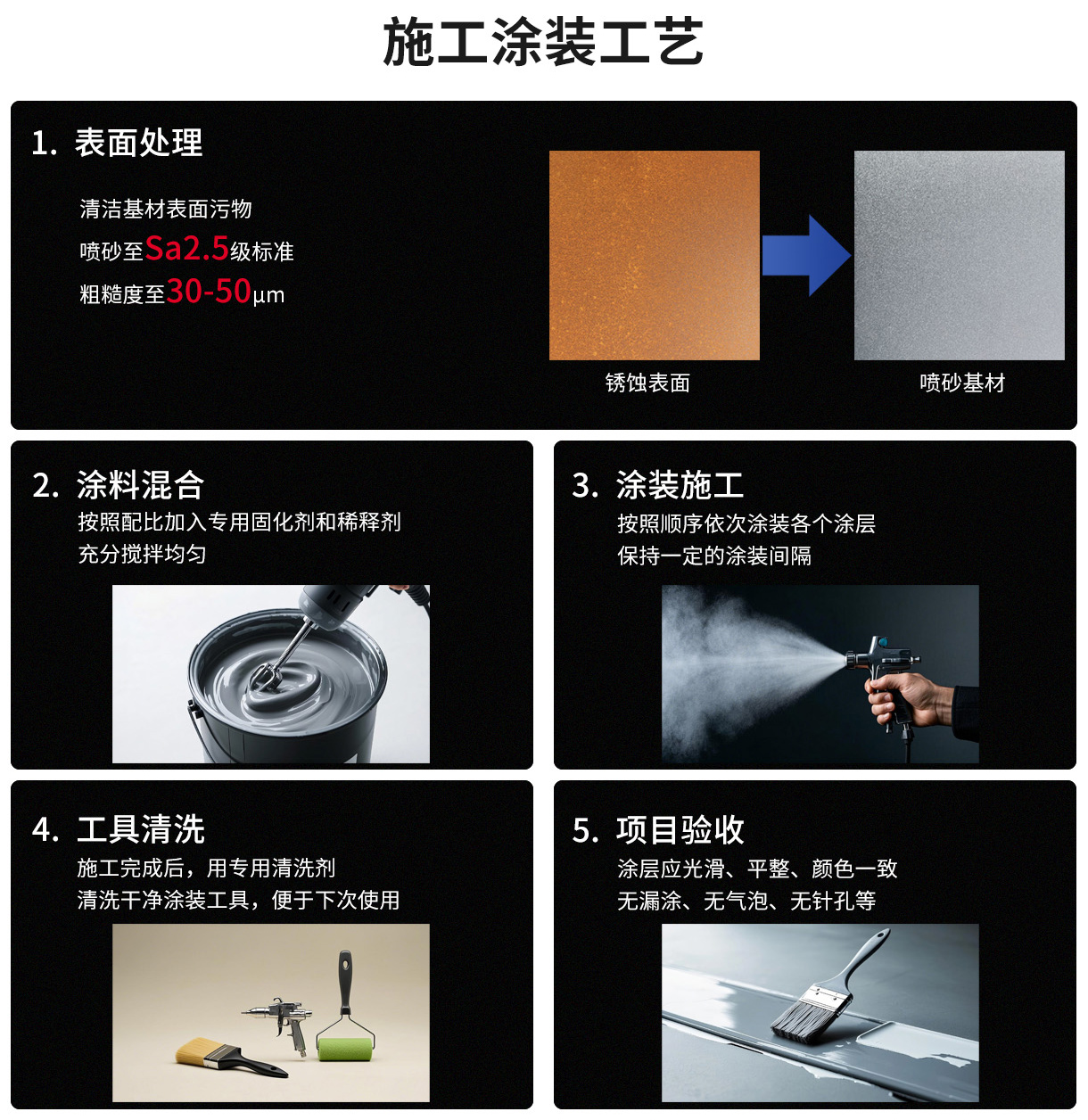 施工涂装工艺

1. 表面处理

清洁基材表面污物
喷砂至Sa2.5级标准
粗糙度至30-50μm

锈蚀表面

喷砂基材

2. 涂料混合
按照配比加入专用固化剂和稀释剂
充分搅拌均匀

3. 涂装施工
按照顺序依次涂装各个涂层
保持一定的涂装间隔

4. 工具清洗
施工完成后，用专用清洗剂
清洗干净涂装工具，便于下次使用

5. 项目验收
涂层应光滑、平整、颜色一致
无漏涂、无气泡、无针孔等